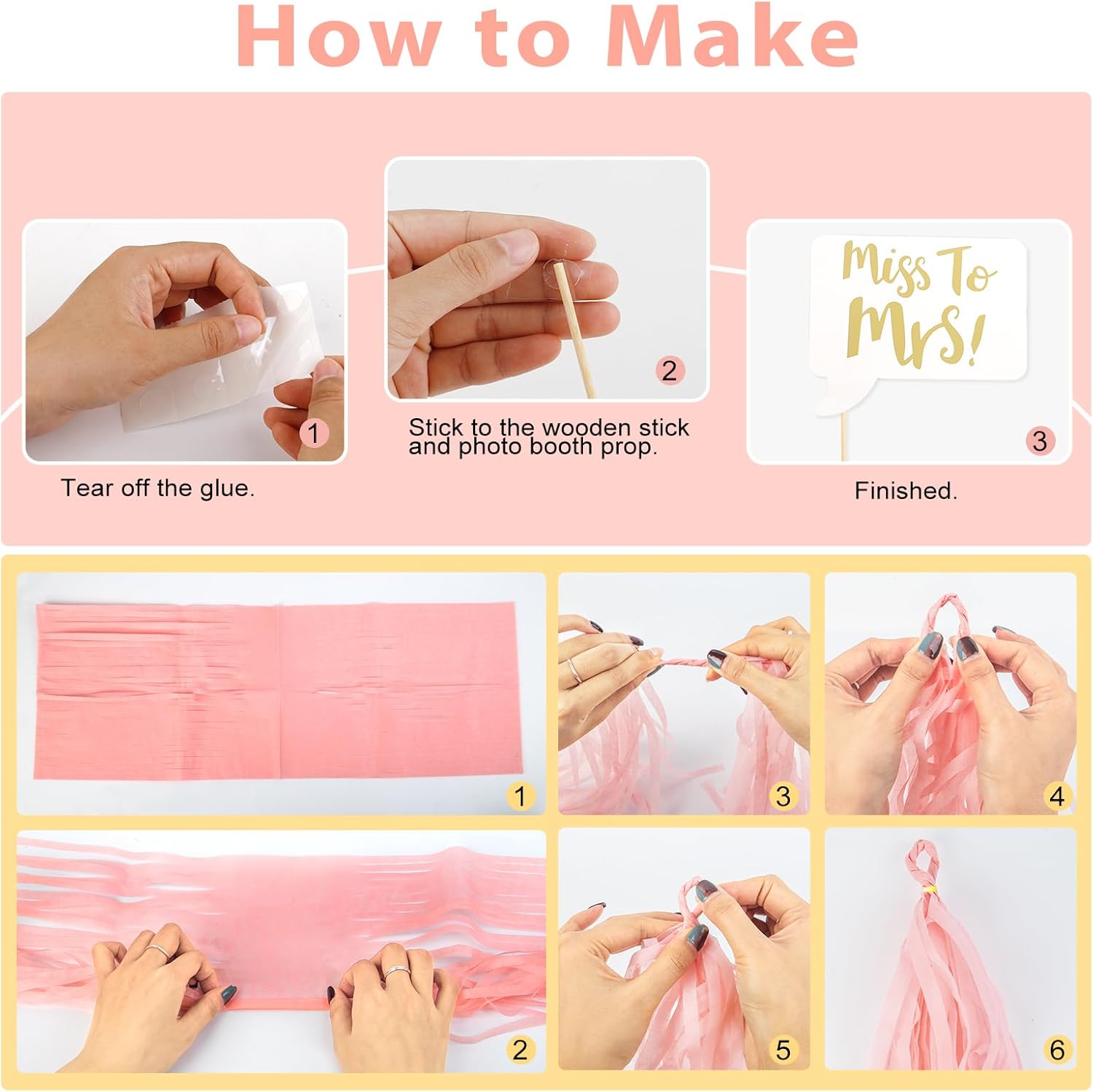 How to Make

1
Tear off the glue.

2
Stick to the wooden stick and photo booth prop.

Miss To Mrs!
3
Finished.

1

3

4

2

5

6