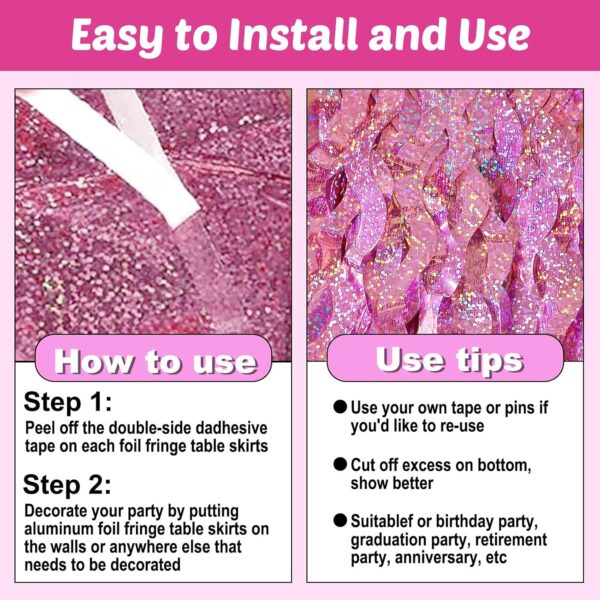 Easy to Install and Use

How to use

Step 1:
Peel off the double-side dadhesive tape on each foil fringe table skirts

Step 2:
Decorate your party by putting aluminum foil fringe table skirts on the walls or anywhere else that needs to be decorated

Use tips

● Use your own tape or pins if you'd like to re-use

● Cut off excess on bottom, show better

● Suitablef or birthday party, graduation party, retirement party, anniversary, etc