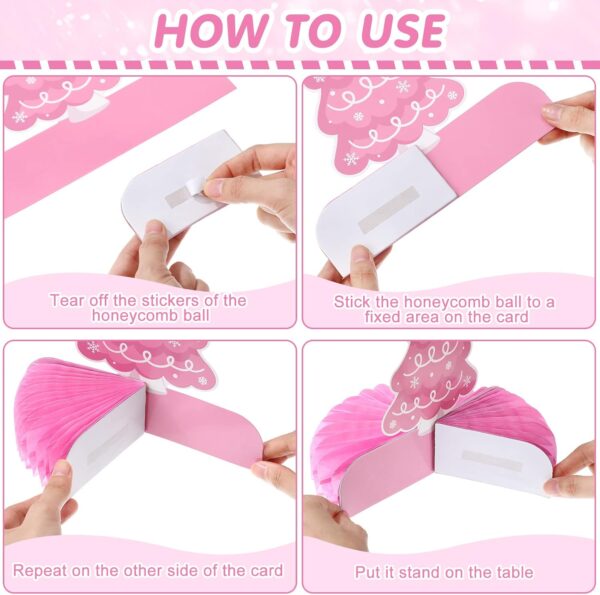 HOW TO USE

Tear off the stickers of the honeycomb ball

Stick the honeycomb ball to a fixed area on the card

Repeat on the other side of the card

Put it stand on the table