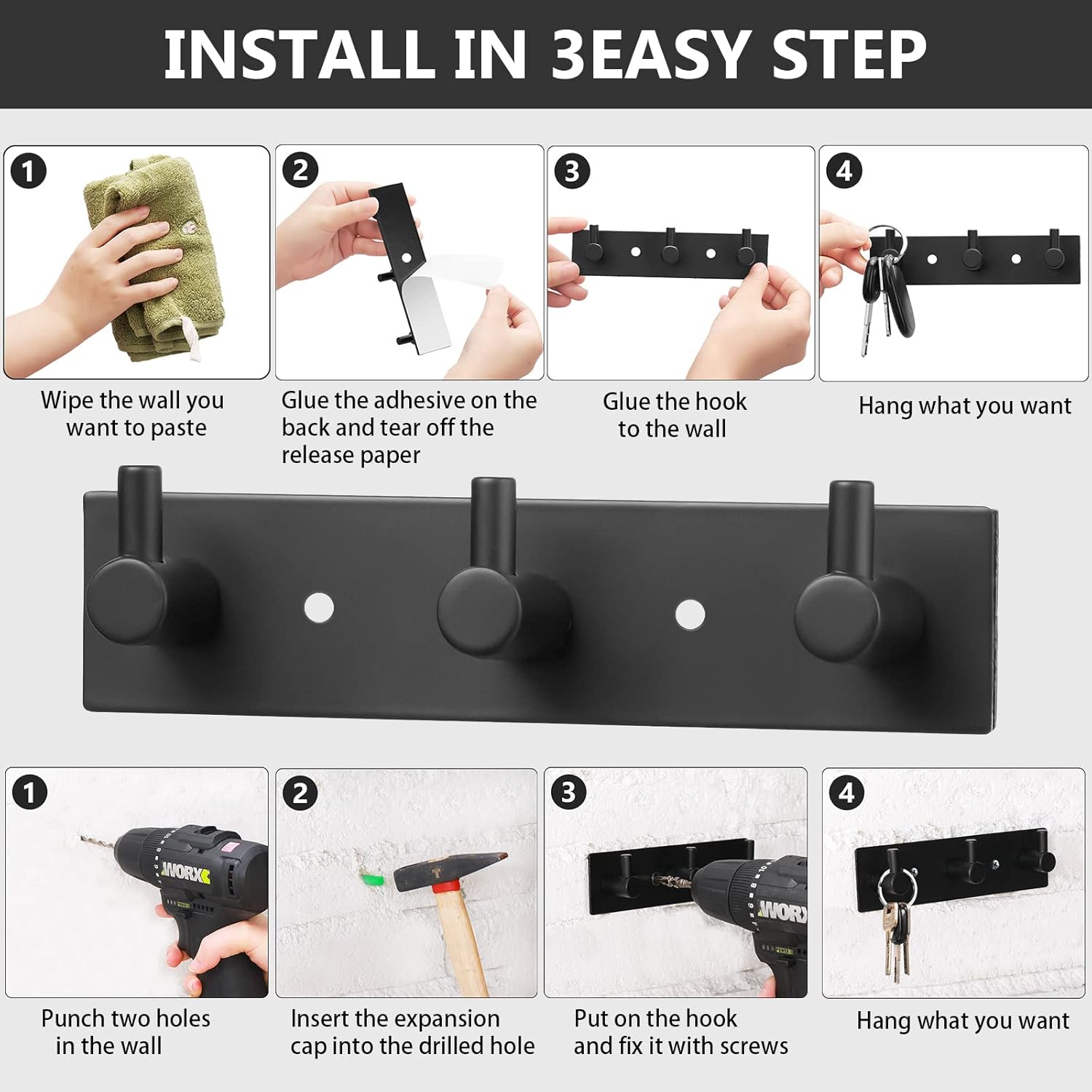 INSTALL IN 3EASY STEP

1
Wipe the wall you want to paste

2
Glue the adhesive on the back and tear off the release paper

3
Glue the hook to the wall

4
Hang what you want

1
WORX
Punch two holes in the wall

2
Insert the expansion cap into the drilled hole

3
WORX
Put on the hook and fix it with screws

4
Hang what you want