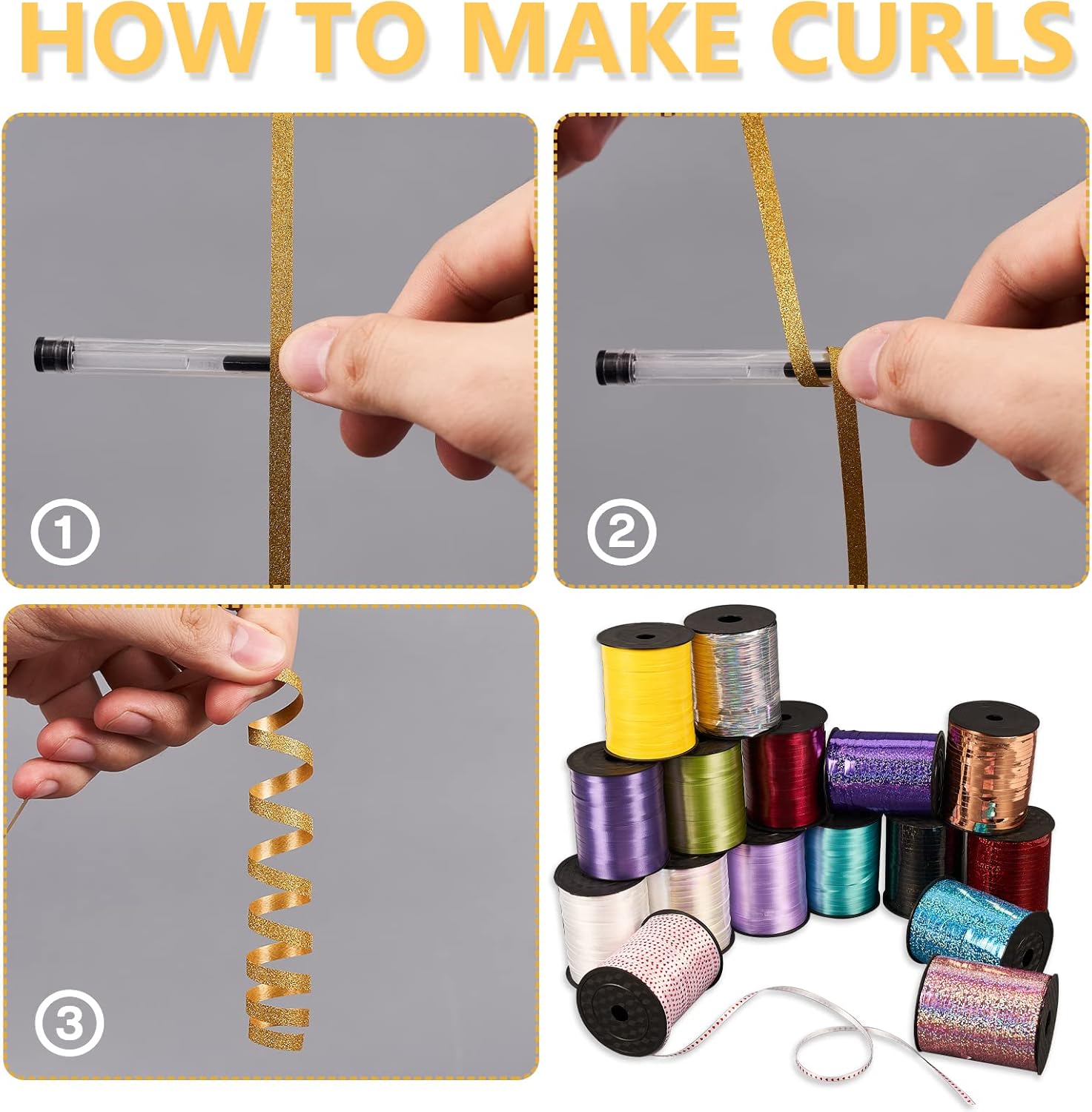 HOW TO MAKE CURLS

①

②

③