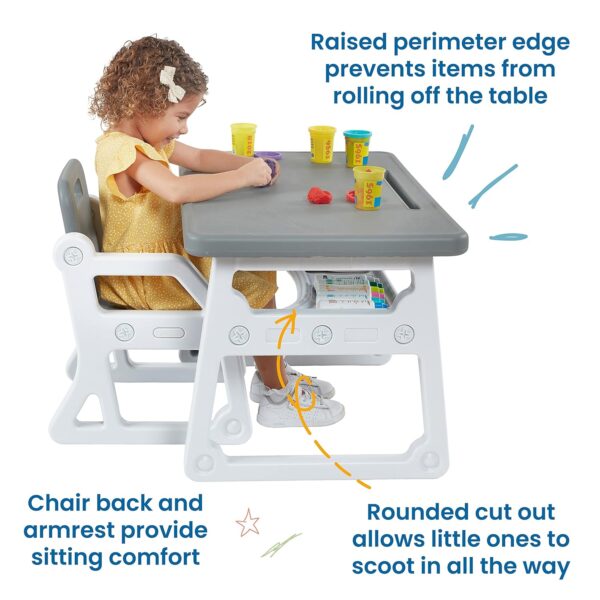 Raised perimeter edge prevents items from rolling off the table

Chair back and armrest provide sitting comfort

Rounded cut out allows little ones to scoot in all the way