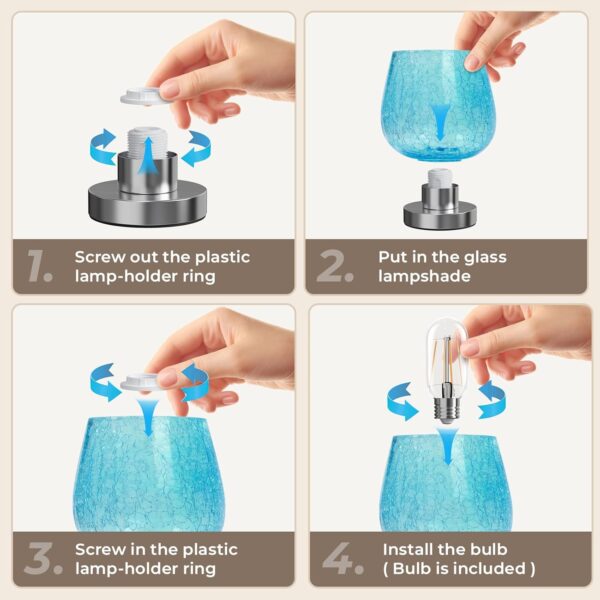 1. Screw out the plastic lamp-holder ring

2. Put in the glass lampshade

3. Screw in the plastic lamp-holder ring

4. Install the bulb ( Bulb is included )