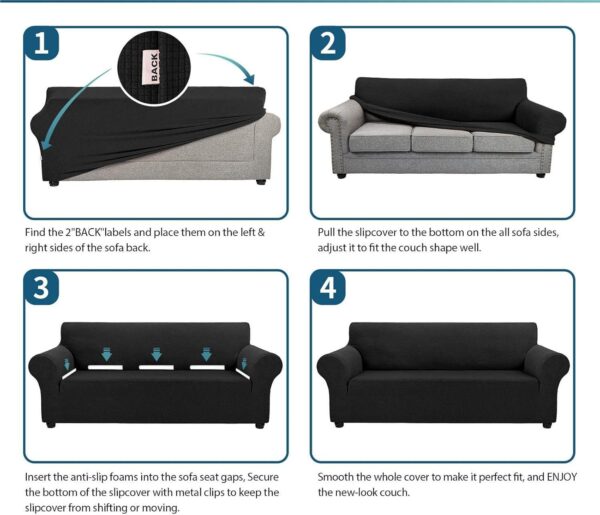 1

BACK

Find the 2"BACK"labels and place them on the left & right sides of the sofa back.

2

Pull the slipcover to the bottom on the all sofa sides, adjust it to fit the couch shape well.

3

Insert the anti-slip foams into the sofa seat gaps, Secure the bottom of the slipcover with metal clips to keep the slipcover from shifting or moving.

4

Smooth the whole cover to make it perfect fit, and ENJOY the new-look couch.