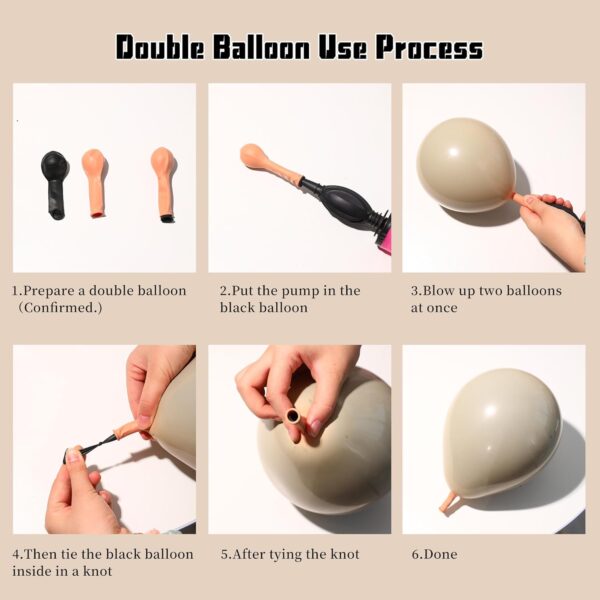 Double Balloon Use Process

1.Prepare a double balloon (Confirmed.)

2.Put the pump in the black balloon

3.Blow up two balloons at once

4.Then tie the black balloon inside in a knot

5.After tying the knot

6.Done