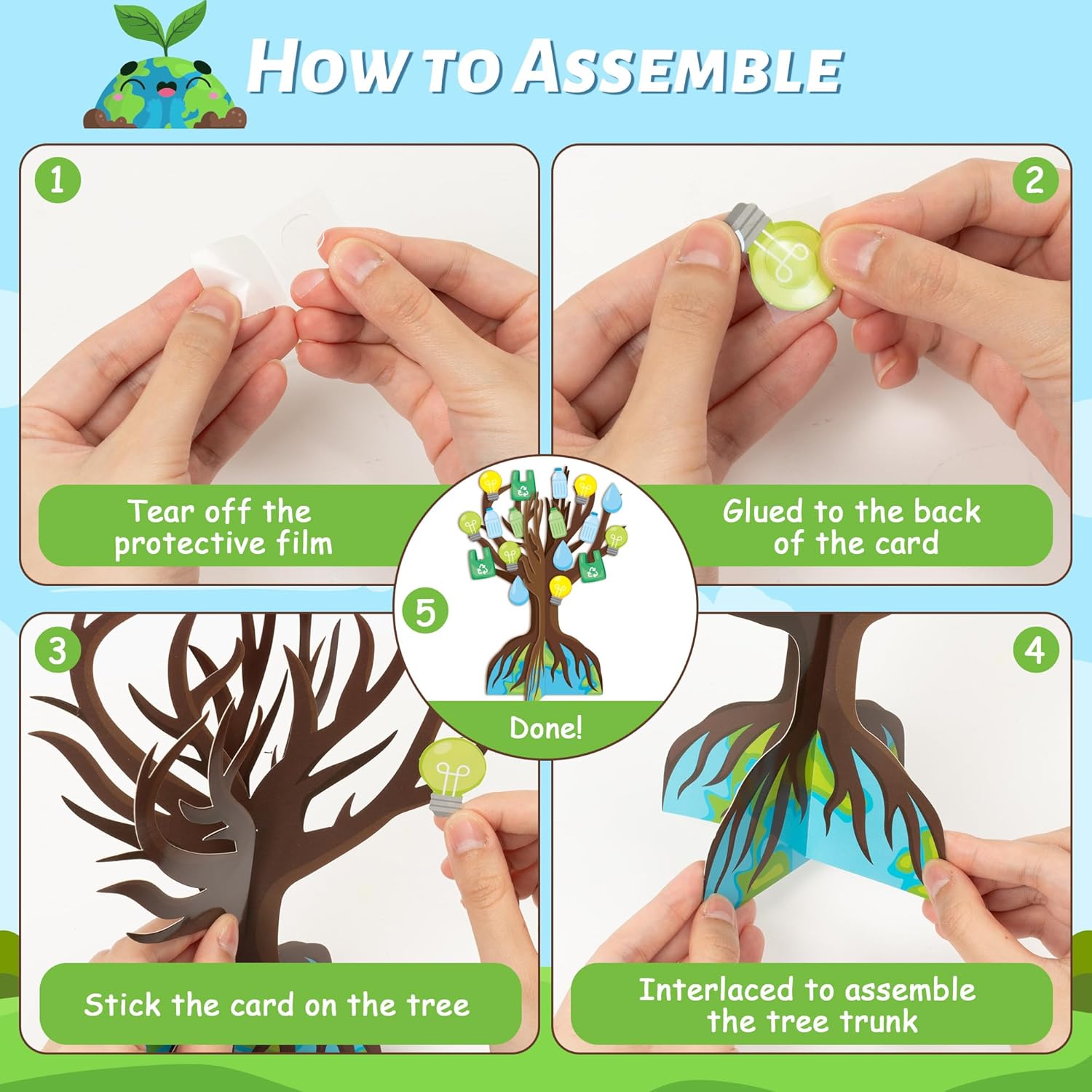 HOW TO ASSEMBLE

1

Tear off the protective film

2

Glued to the back of the card

5

Done!

3

Stick the card on the tree

4

Interlaced to assemble the tree trunk