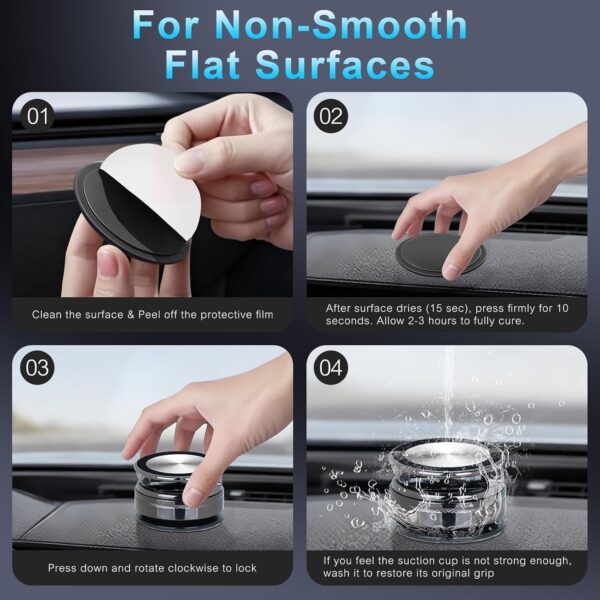 For Non-Smooth Flat Surfaces

01

Clean the surface & Peel off the protective film

02

After surface dries (15 sec), press firmly for 10 seconds. Allow 2-3 hours to fully cure.

03

Press down and rotate clockwise to lock

04

If you feel the suction cup is not strong enough, wash it to restore its original grip