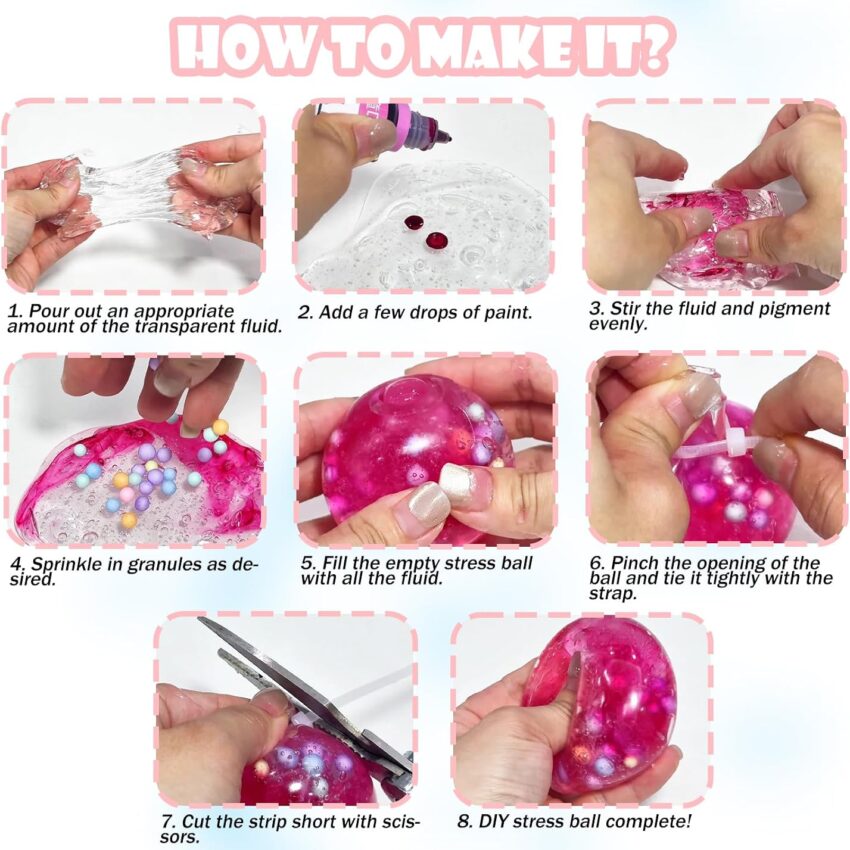 HOW TO MAKE IT?

1. Pour out an appropriate amount of the transparent fluid.

2. Add a few drops of paint.

3. Stir the fluid and pigment evenly.

4. Sprinkle in granules as desired.

5. Fill the empty stress ball with all the fluid.

6. Pinch the opening of the ball and tie it tightly with the strap.

7. Cut the strip short with scissors.

8. DIY stress ball complete!